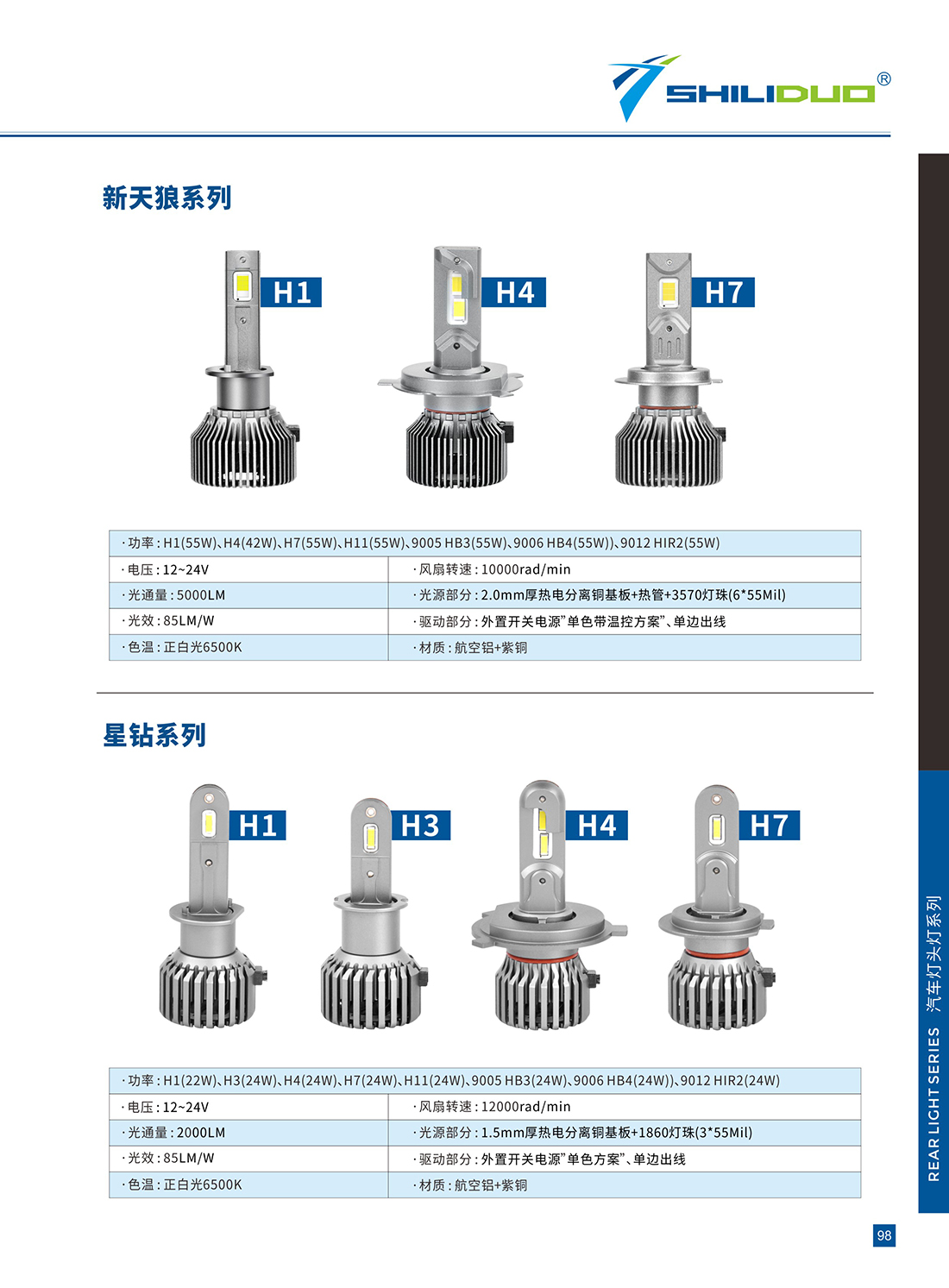 SHILIDUO®

新天狼系列

H1

H4

H7

| ·功率：H1(55W)、H4(42W)、H7(55W)、H11(55W)、9005 HB3(55W)、9006 HB4(55W))、9012 HIR2(55W) | |
|---|---|
| ·电压：12~24V | ·风扇转速：10000rad/min |
| ·光通量：5000LM | ·光源部分：2.0mm厚热电分离铜基板+热管+3570灯珠(6*55Mil) |
| ·光效：85LM/W | ·驱动部分：外置开关电源"单色带温控方案"、单边出线 |
| ·色温：正白光6500K | ·材质：航空铝+紫铜 |

星钻系列

H1

H3

H4

H7

| ·功率：H1(22W)、H3(24W)、H4(24W)、H7(24W)、H11(24W)、9005 HB3(24W)、9006 HB4(24W))、9012 HIR2(24W) | |
|---|---|
| ·电压：12~24V | ·风扇转速：12000rad/min |
| ·光通量：2000LM | ·光源部分：1.5mm厚热电分离铜基板+1860灯珠(3*55Mil) |
| ·光效：85LM/W | ·驱动部分：外置开关电源"单色方案"、单边出线 |
| ·色温：正白光6500K | ·材质：航空铝+紫铜 |

REAR LIGHT SERIES 汽车灯头灯系列

98