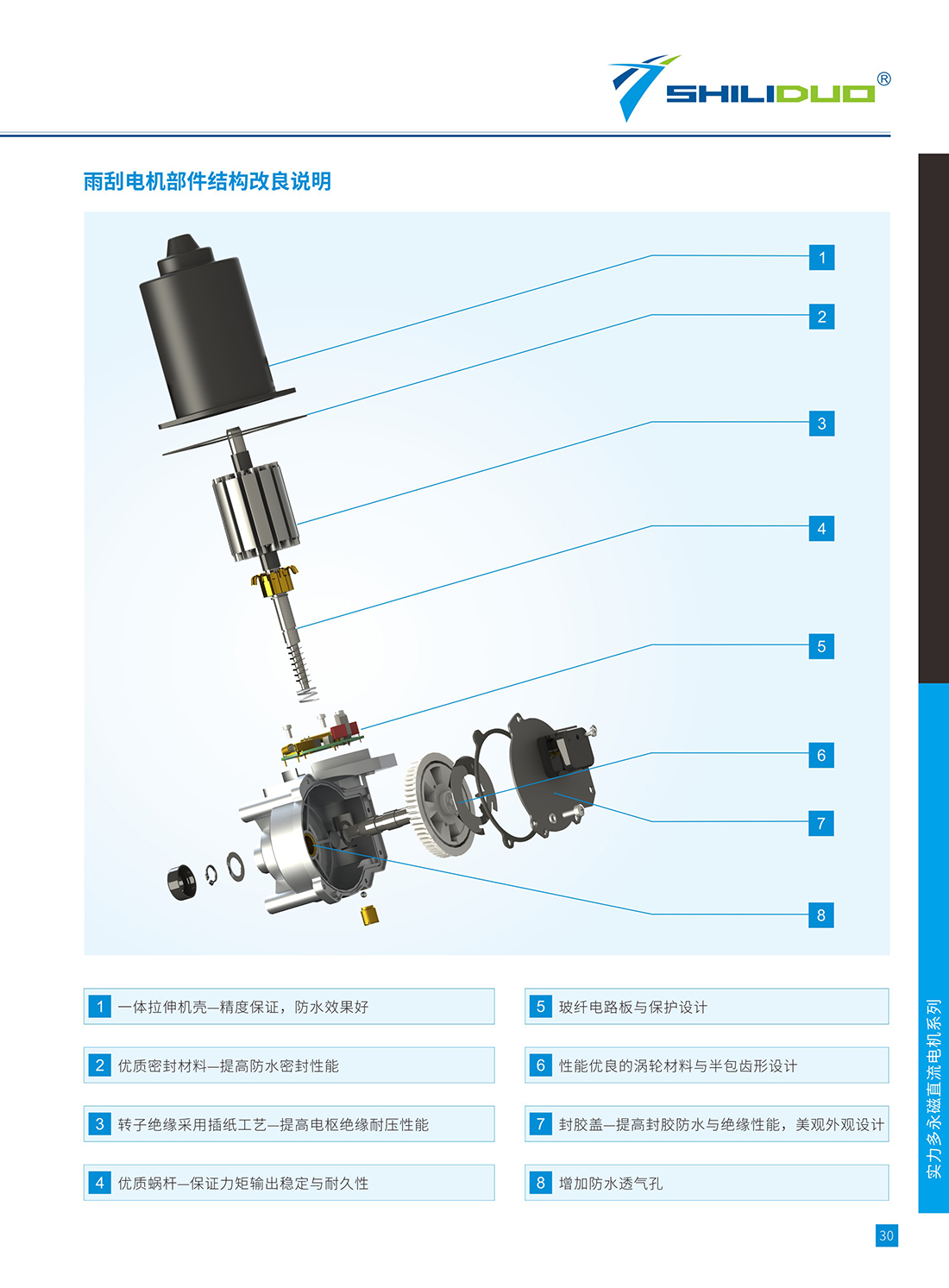 SHILIDUO®

雨刮电机部件结构改良说明

1
2
3
4
5
6
7
8

1 一体拉伸机壳—精度保证，防水效果好

2 优质密封材料—提高防水密封性能

3 转子绝缘采用插纸工艺—提高电枢绝缘耐压性能

4 优质蜗杆—保证力矩输出稳定与耐久性

5 玻纤电路板与保护设计

6 性能优良的涡轮材料与半包齿形设计

7 封胶盖—提高封胶防水与绝缘性能，美观外观设计

8 增加防水透气孔

实力多永磁直流电机系列

30